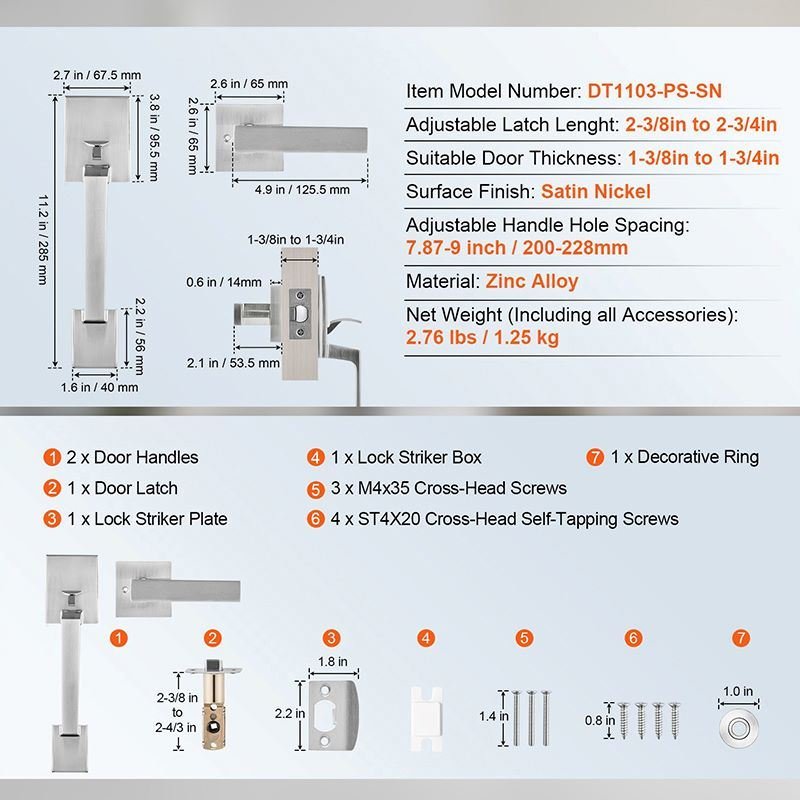 2.7 in / 67.5 mm
3.8 in / 95.5 mm
11.2 in / 285 mm
2.2 in / 56 mm
1.6 in / 40 mm

2.6 in / 65 mm
2.6 in / 65 mm
4.9 in / 125.5 mm

1-3/8in to 1-3/4in
0.6 in / 14mm
2.1 in / 53.5 mm

Item Model Number: DT1103-PS-SN

Adjustable Latch Lenght: 2-3/8in to 2-3/4in

Suitable Door Thickness: 1-3/8in to 1-3/4in

Surface Finish: Satin Nickel

Adjustable Handle Hole Spacing: 7.87-9 inch / 200-228mm

Material: Zinc Alloy

Net Weight (Including all Accessories): 2.76 lbs / 1.25 kg

1 2 x Door Handles
2 1 x Door Latch
3 1 x Lock Striker Plate
4 1 x Lock Striker Box
5 3 x M4x35 Cross-Head Screws
6 4 x ST4X20 Cross-Head Self-Tapping Screws
7 1 x Decorative Ring

1
2
2-3/8 in to 2-4/3 in
3
1.8 in
2.2 in
4
5
1.4 in
6
0.8 in
7
1.0 in